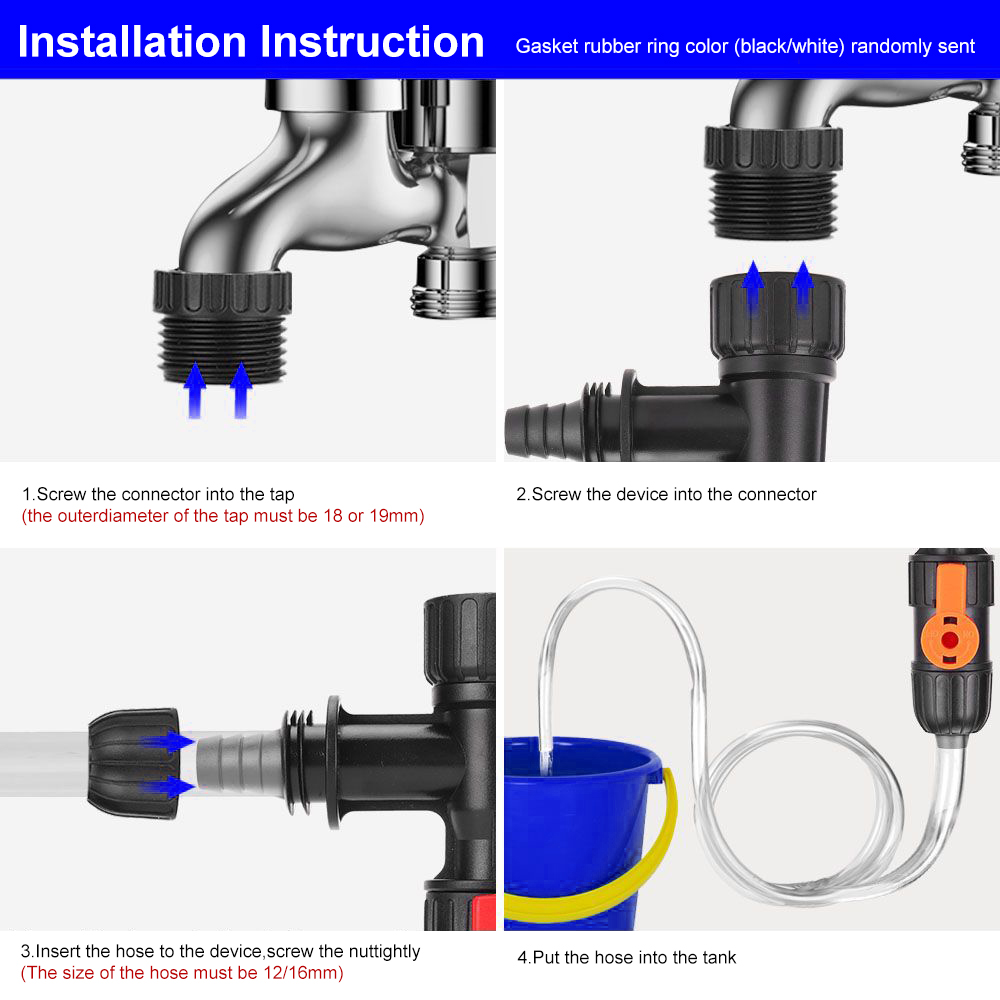 Installation Instruction
Gasket rubber ring color (black/white) randomly sent

1.Screw the connector into the tap
(the outerdiameter of the tap must be 18 or 19mm)

2.Screw the device into the connector

3.Insert the hose to the device,screw the nuttightly
(The size of the hose must be 12/16mm)

4.Put the hose into the tank